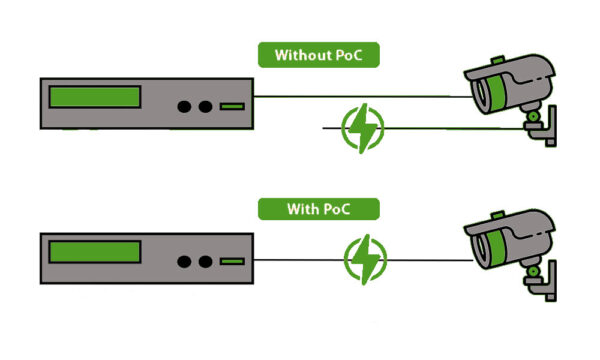 Without PoC

With PoC